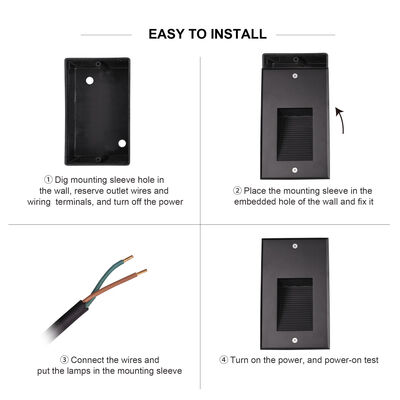 EASY TO INSTALL

① Dig mounting sleeve hole in the wall, reserve outlet wires and wiring terminals, and turn off the power

② Place the mounting sleeve in the embedded hole of the wall and fix it

③ Connect the wires and put the lamps in the mounting sleeve

④ Turn on the power, and power-on test